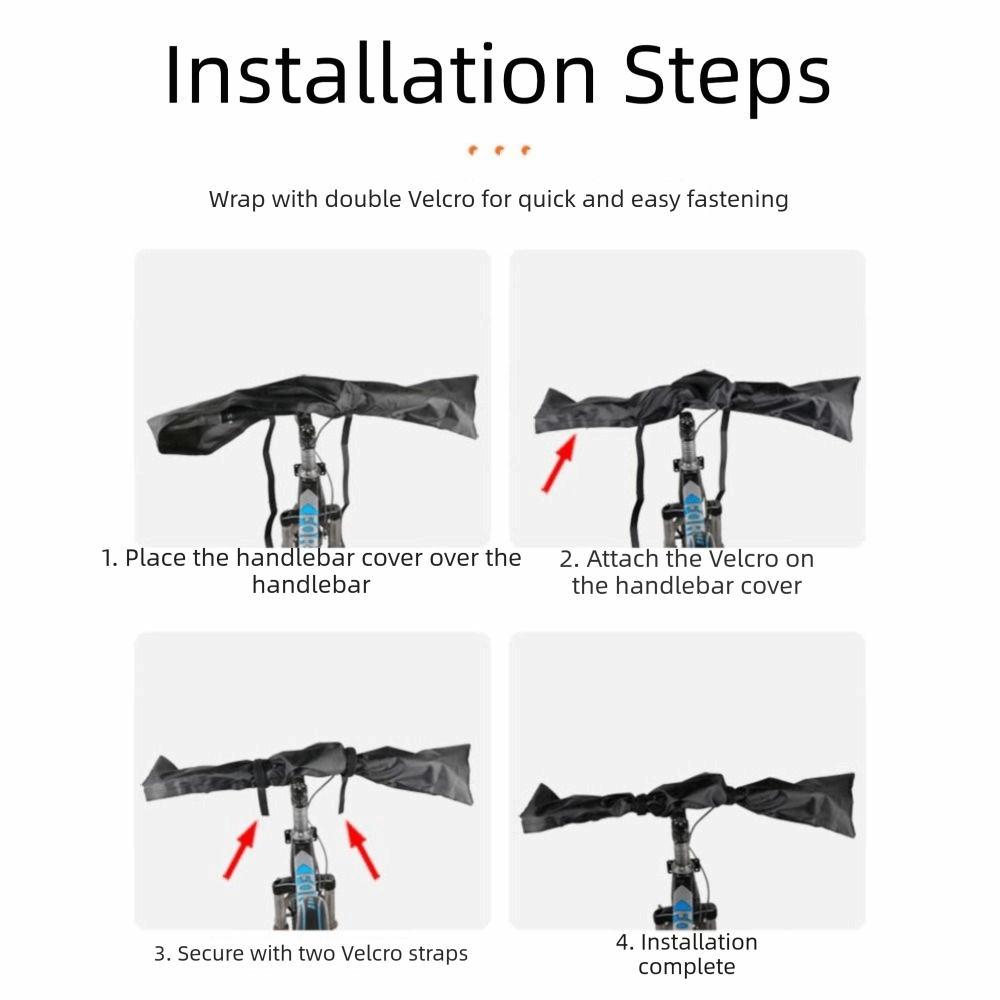 Installation Steps

Wrap with double Velcro for quick and easy fastening

1. Place the handlebar cover over the handlebar

2. Attach the Velcro on the handlebar cover

3. Secure with two Velcro straps

4. Installation complete